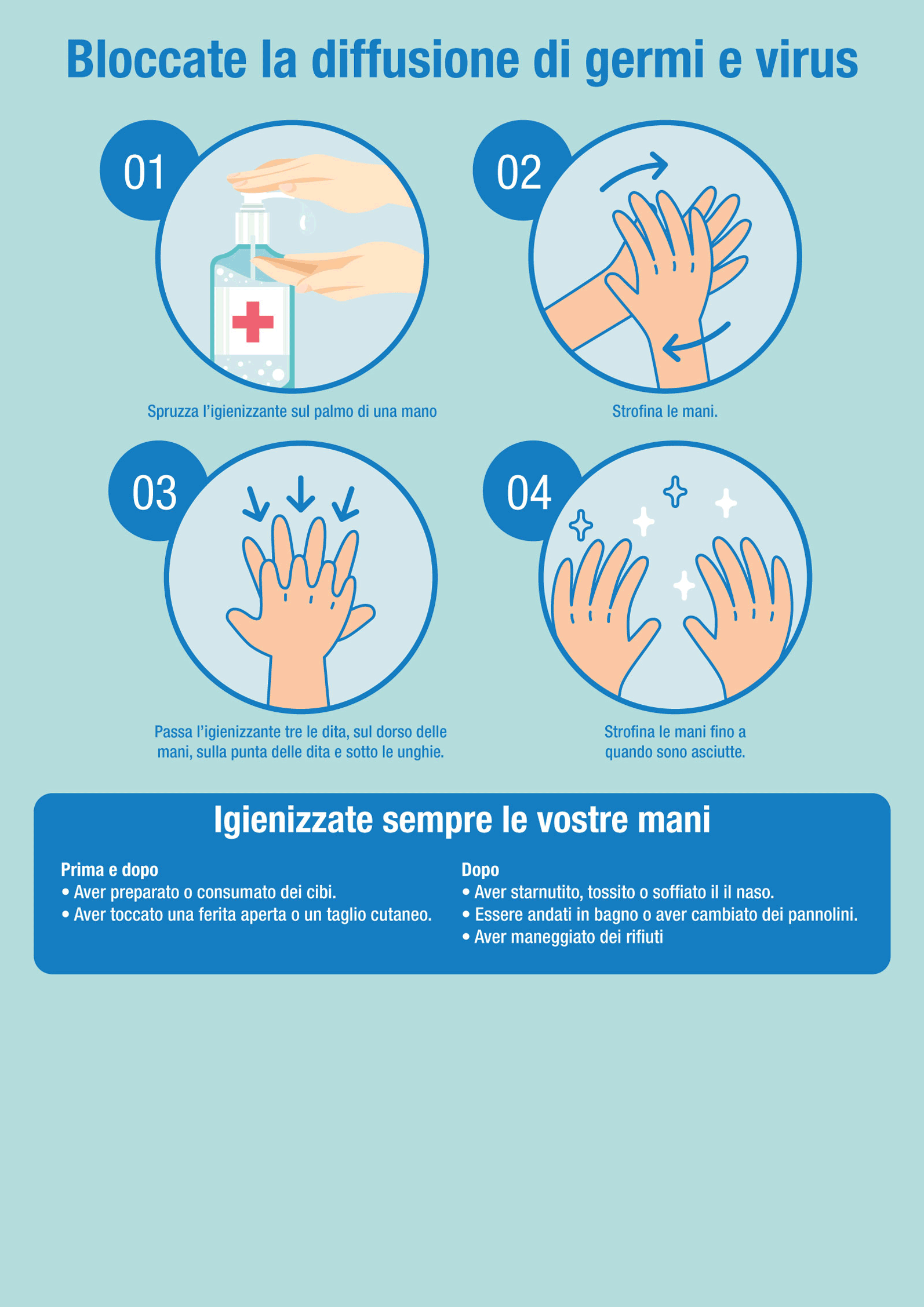 Bloccate la diffusione di germi e virus

01

Spruzza l'igienizzante sul palmo di una mano

02

Strofina le mani.

03

Passa l'igienizzante tre le dita, sul dorso delle mani, sulla punta delle dita e sotto le unghie.

04

Strofina le mani fino a quando sono asciutte.

Igienizzate sempre le vostre mani

Prima e dopo
• Aver preparato o consumato dei cibi.
• Aver toccato una ferita aperta o un taglio cutaneo.

Dopo
• Aver starnutito, tossito o soffiato il il naso.
• Essere andati in bagno o aver cambiato dei pannolini.
• Aver maneggiato dei rifiuti